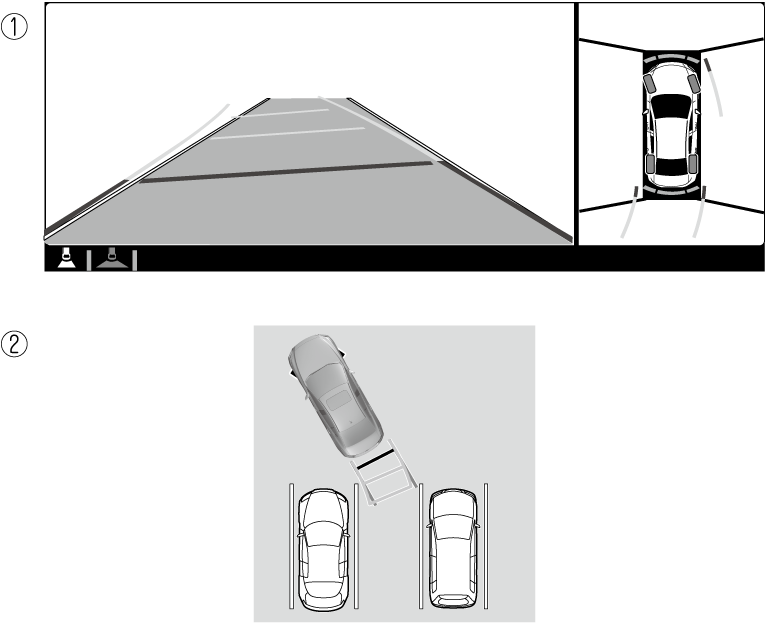 ①

②